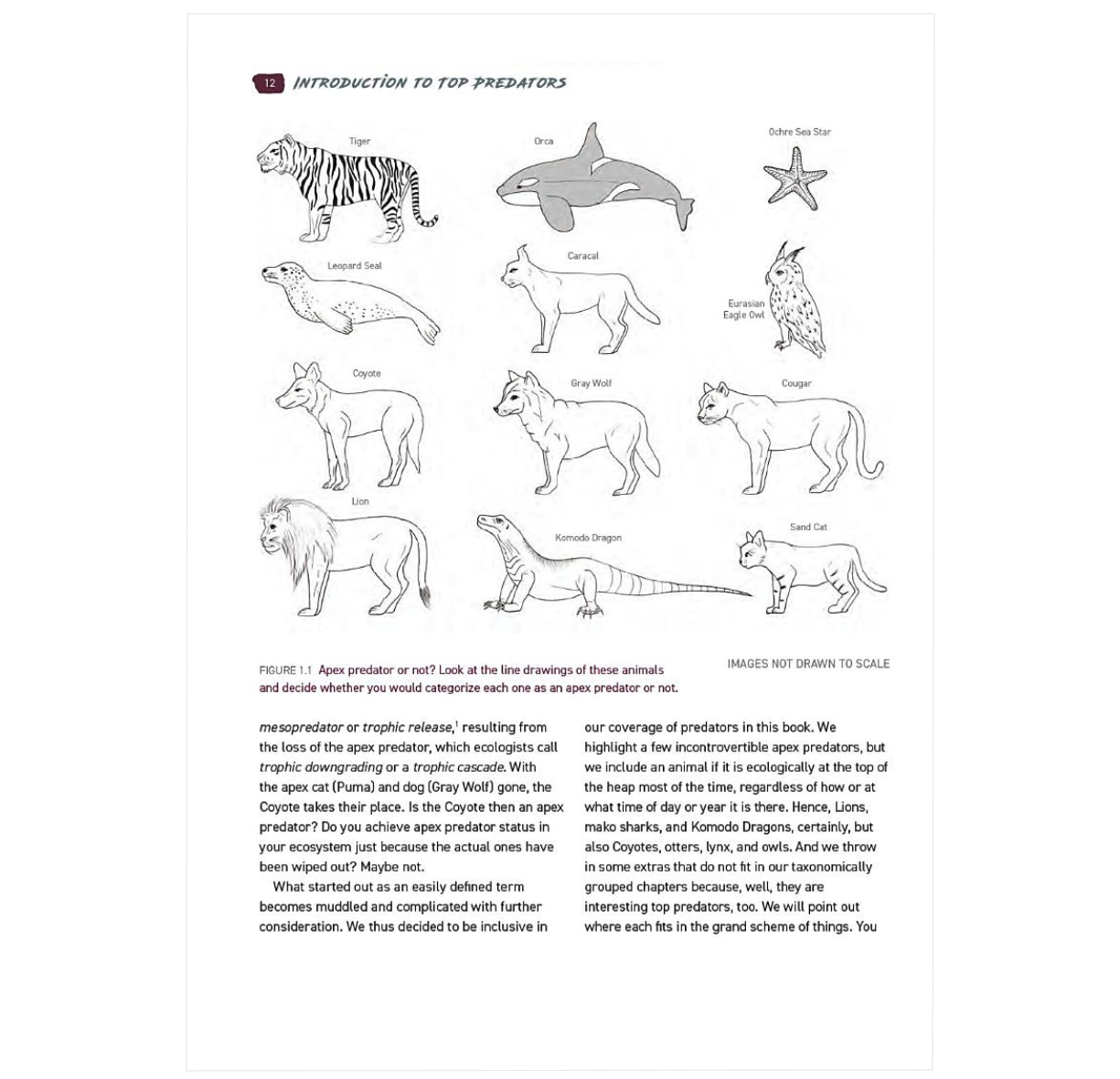 12 INTRODUCTION TO TOP PREDATORS

Tiger

Orca

Ochre Sea Star

Leopard Seal

Caracal

Eurasian Eagle Owl

Coyote

Gray Wolf

Cougar

Lion

Komodo Dragon

Sand Cat

FIGURE 1.1 Apex predator or not? Look at the line drawings of these animals and decide whether you would categorize each one as an apex predator or not.

IMAGES NOT DRAWN TO SCALE

mesopredator or trophic release,$^1$ resulting from the loss of the apex predator, which ecologists call trophic downgrading or a trophic cascade. With the apex cat (Puma) and dog (Gray Wolf) gone, the Coyote takes their place. Is the Coyote then an apex predator? Do you achieve apex predator status in your ecosystem just because the actual ones have been wiped out? Maybe not.

What started out as an easily defined term becomes muddled and complicated with further consideration. We thus decided to be inclusive in our coverage of predators in this book. We highlight a few incontrovertible apex predators, but we include an animal if it is ecologically at the top of the heap most of the time, regardless of how or at what time of day or year it is there. Hence, Lions, mako sharks, and Komodo Dragons, certainly, but also Coyotes, otters, lynx, and owls. And we throw in some extras that do not fit in our taxonomically grouped chapters because, well, they are interesting top predators, too. We will point out where each fits in the grand scheme of things. You