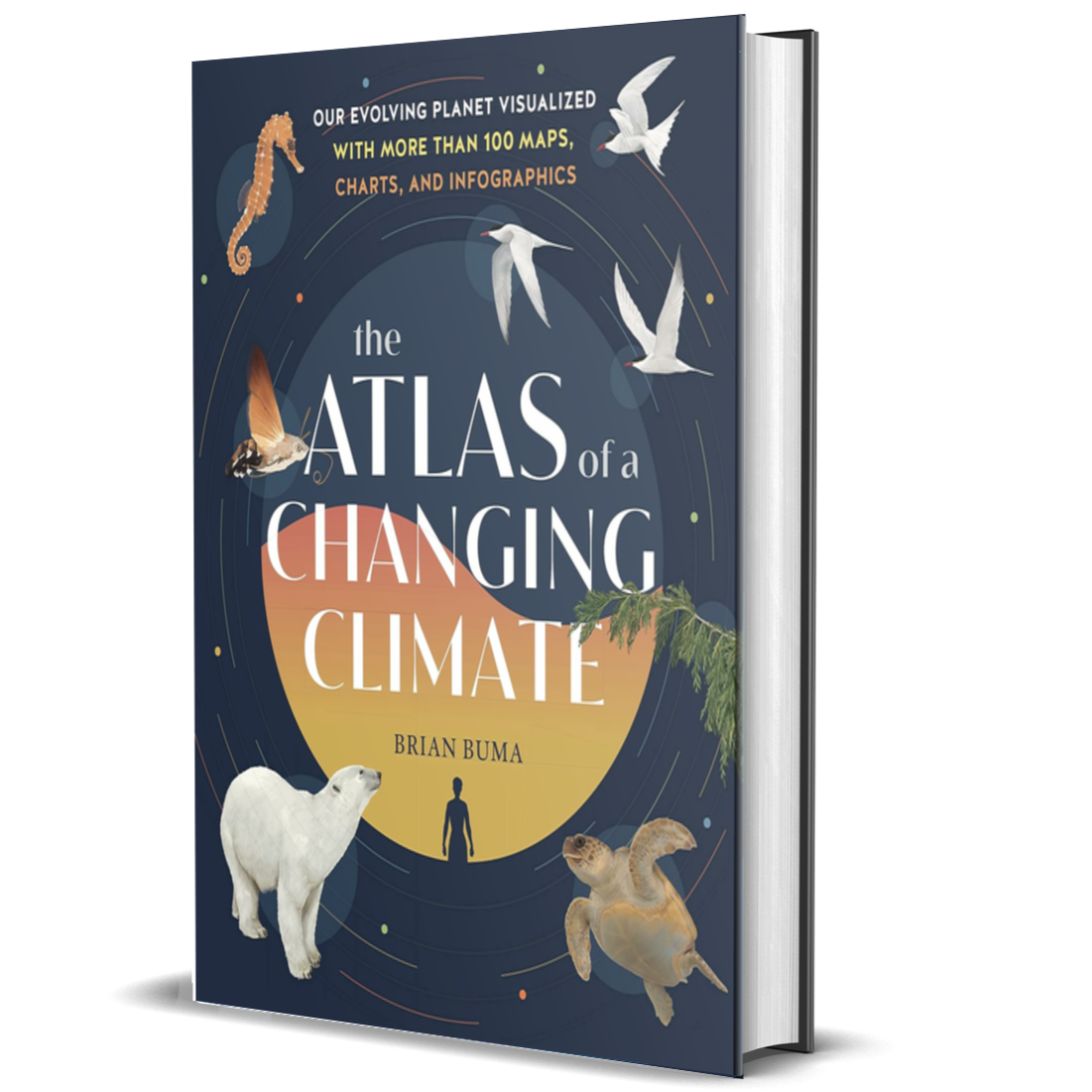 OUR EVOLVING PLANET VISUALIZED WITH MORE THAN 100 MAPS, CHARTS, AND INFOGRAPHICS

the ATLAS of a CHANGING CLIMATE

BRIAN BUMA