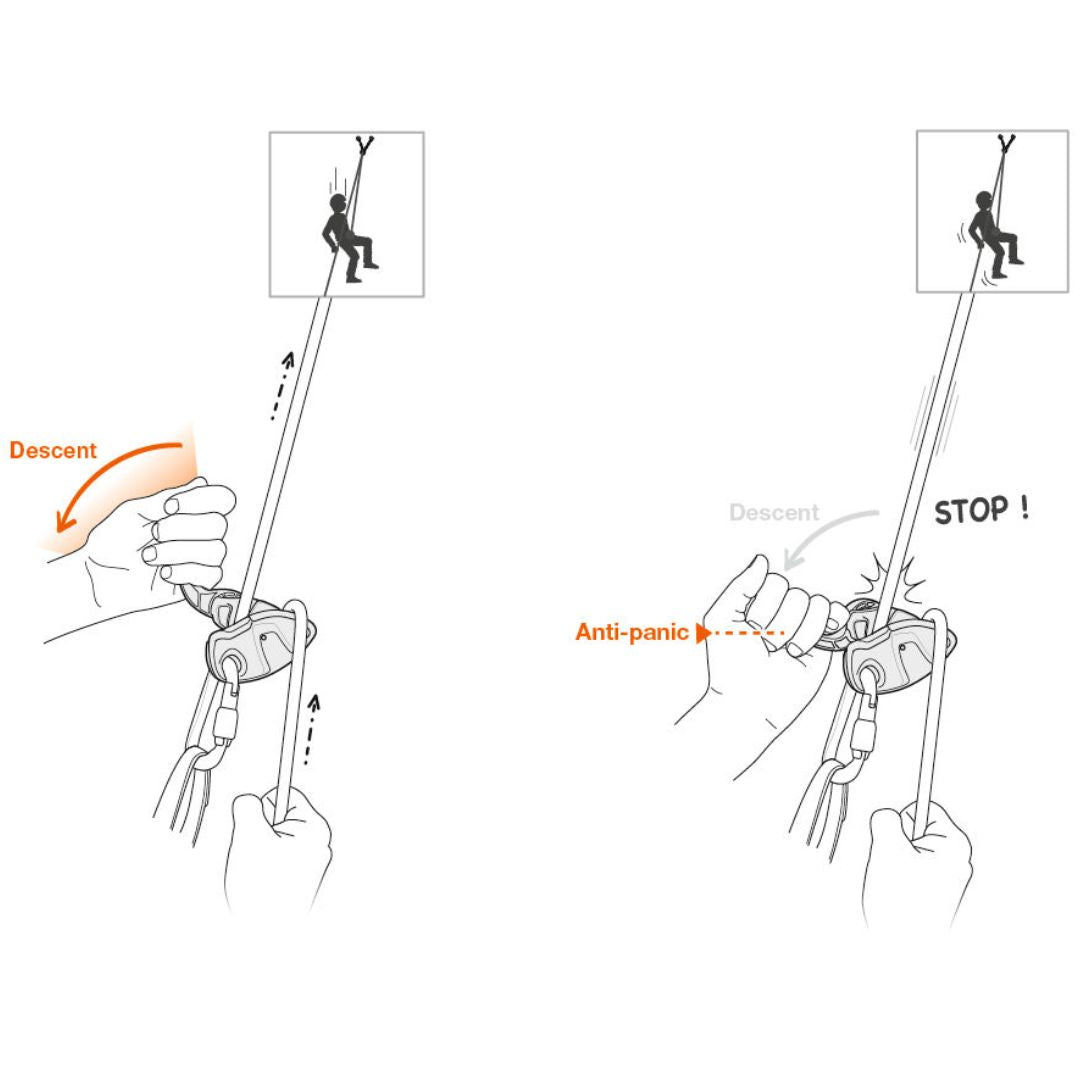 Descent

Descent

STOP !

Anti-panic