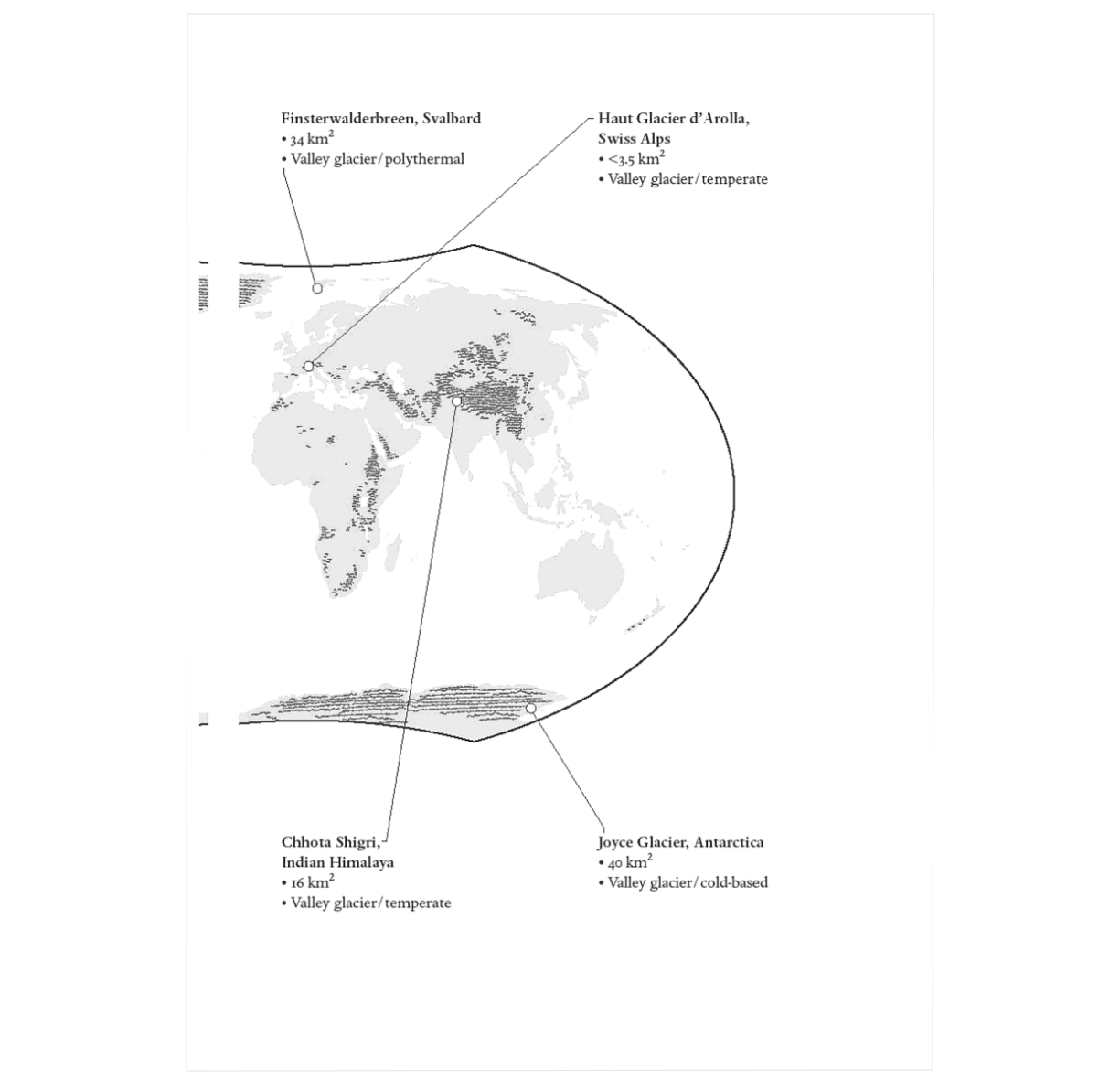 Finsterwalderbreen, Svalbard
• 34 km$^2$
• Valley glacier/polythermal

Haut Glacier d'Arolla, Swiss Alps
• <3.5 km$^2$
• Valley glacier/temperate

Chhota Shigri, Indian Himalaya
• 16 km$^2$
• Valley glacier/temperate

Joyce Glacier, Antarctica
• 40 km$^2$
• Valley glacier/cold-based